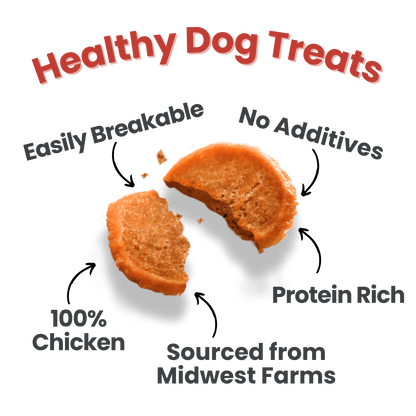 Healthy Dog Treats

Easily Breakable

No Additives

Protein Rich

100% Chicken

Sourced from Midwest Farms